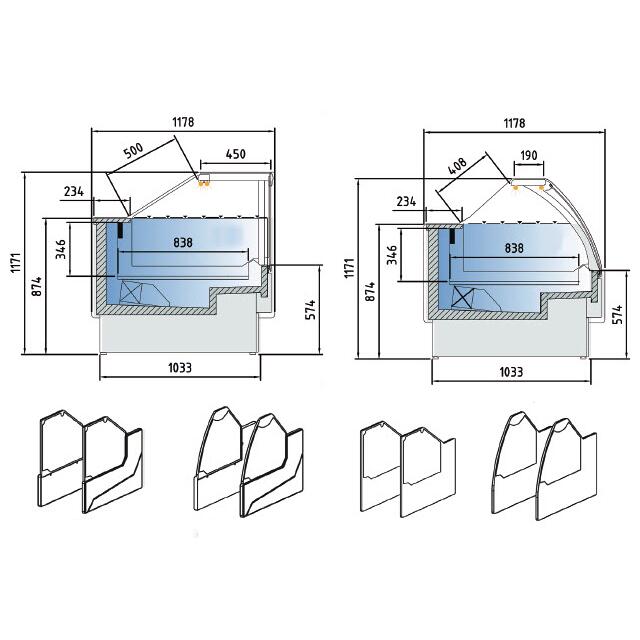 1178
500
450
234
346
838
1171
874
574
1033

1178
408
190
234
346
838
1171
874
574
1033