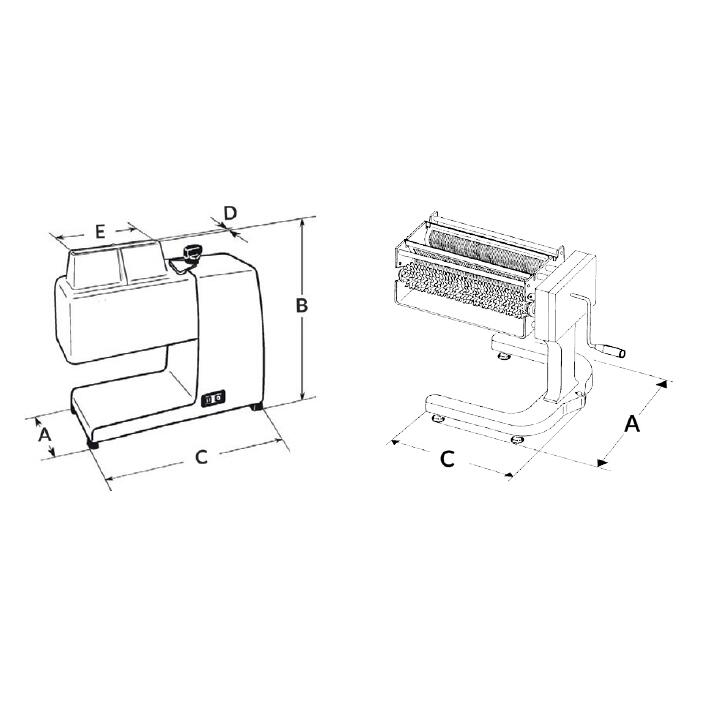 E
D
B
A
C
C
A